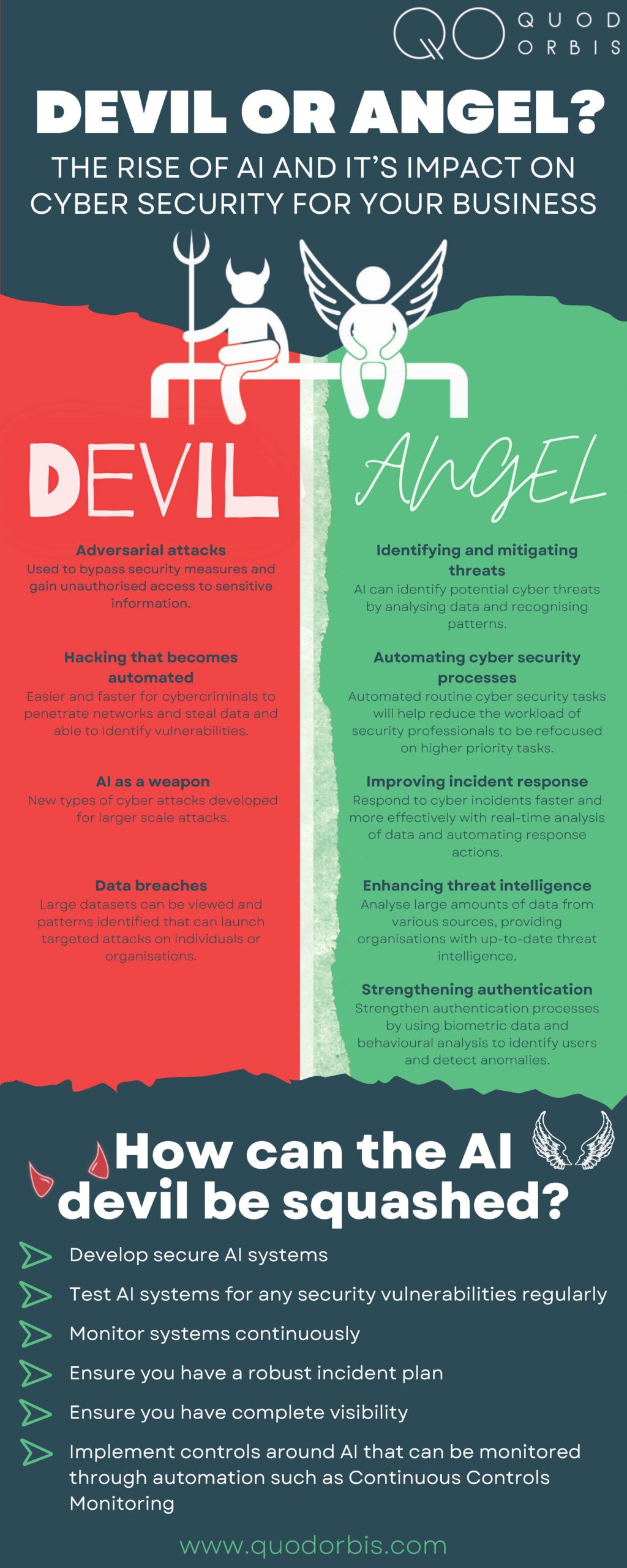 QO QUOD ORBIS

DEVIL OR ANGEL?

THE RISE OF AI AND IT'S IMPACT ON CYBER SECURITY FOR YOUR BUSINESS

DEVIL

Adversarial attacks
Used to bypass security measures and gain unauthorised access to sensitive information.

Hacking that becomes automated
Easier and faster for cybercriminals to penetrate networks and steal data and able to identify vulnerabilities.

AI as a weapon
New types of cyber attacks developed for larger scale attacks.

Data breaches
Large datasets can be viewed and patterns identified that can launch targeted attacks on individuals or organisations.

ANGEL

Identifying and mitigating threats
AI can identify potential cyber threats by analysing data and recognising patterns.

Automating cyber security processes
Automated routine cyber security tasks will help reduce the workload of security professionals to be refocused on higher priority tasks.

Improving incident response
Respond to cyber incidents faster and more effectively with real-time analysis of data and automating response actions.

Enhancing threat intelligence
Analyse large amounts of data from various sources, providing organisations with up-to-date threat intelligence.

Strengthening authentication
Strengthen authentication processes by using biometric data and behavioural analysis to identify users and detect anomalies.

How can the AI devil be squashed?

Develop secure AI systems

Test AI systems for any security vulnerabilities regularly

Monitor systems continuously

Ensure you have a robust incident plan

Ensure you have complete visibility

Implement controls around AI that can be monitored through automation such as Continuous Controls Monitoring

www.quodorbis.com